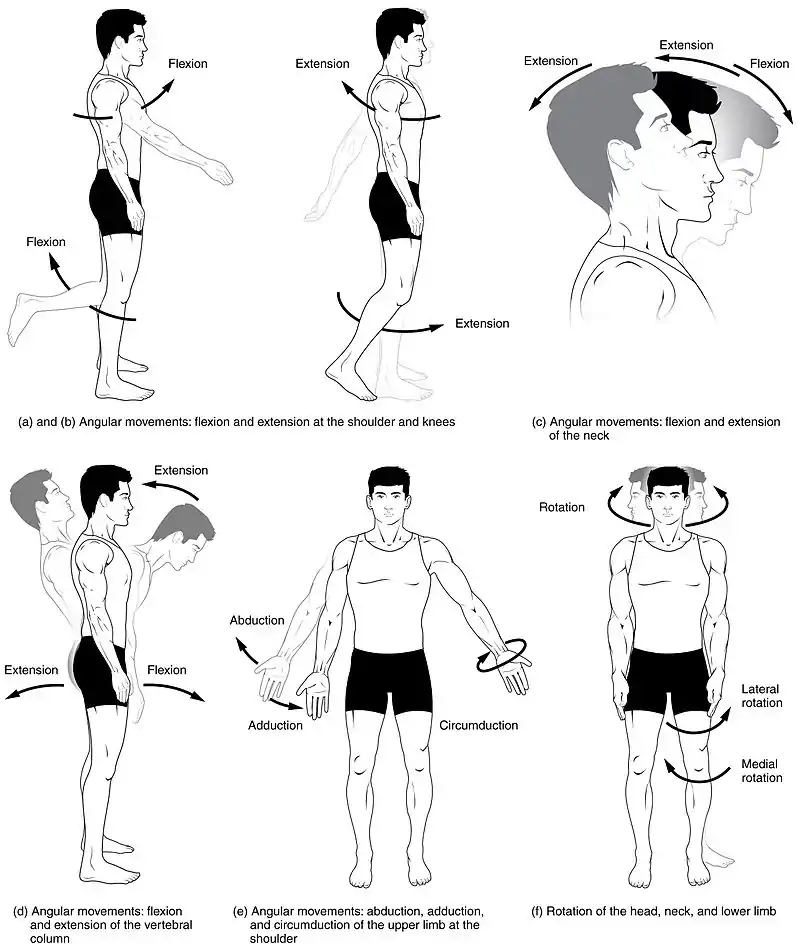 Flexion

Flexion

Extension

Extension

Extension

Extension

Flexion

(a) and (b) Angular movements: flexion and extension at the shoulder and knees

(c) Angular movements: flexion and extension of the neck

Extension

Extension

Flexion

Abduction

Adduction

Circumduction

Rotation

Lateral rotation

Medial rotation

(d) Angular movements: flexion and extension of the vertebral column

(e) Angular movements: abduction, adduction, and circumduction of the upper limb at the shoulder

(f) Rotation of the head, neck, and lower limb