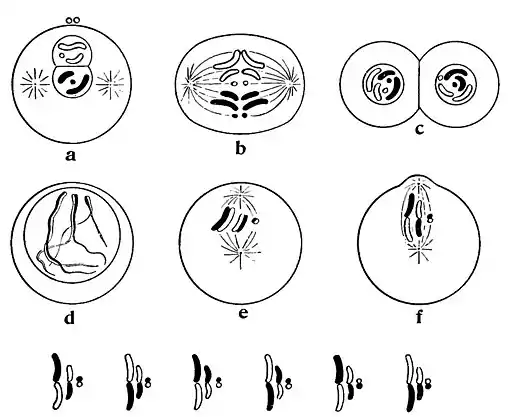 a

b

c

d

e

f