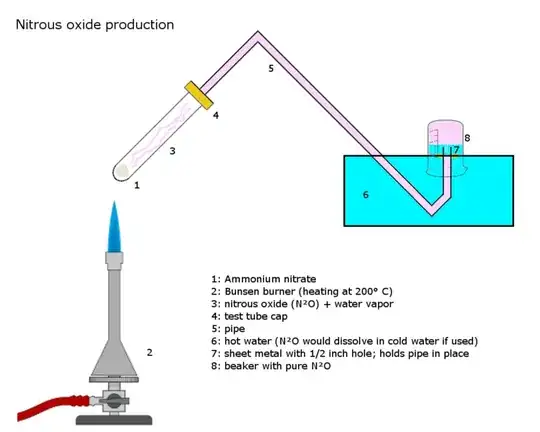 Nitrous oxide production

5

4

3

1

8

7

6

2

1: Ammonium nitrate
2: Bunsen burner (heating at 200° C)
3: nitrous oxide ($N^2O$) + water vapor
4: test tube cap
5: pipe
6: hot water ($N^2O$ would dissolve in cold water if used)
7: sheet metal with 1/2 inch hole; holds pipe in place
8: beaker with pure $N^2O$