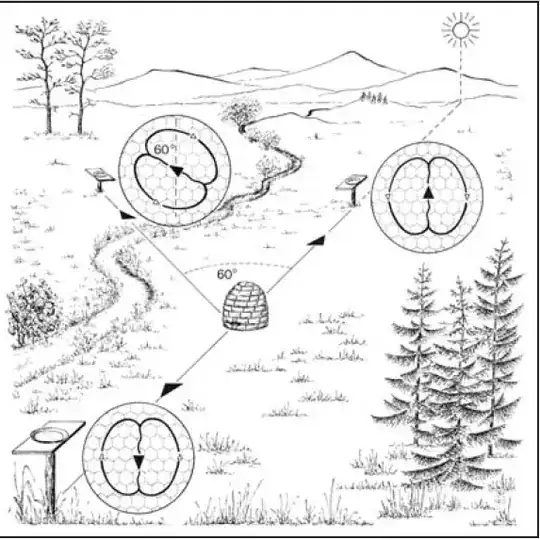 60°

60°